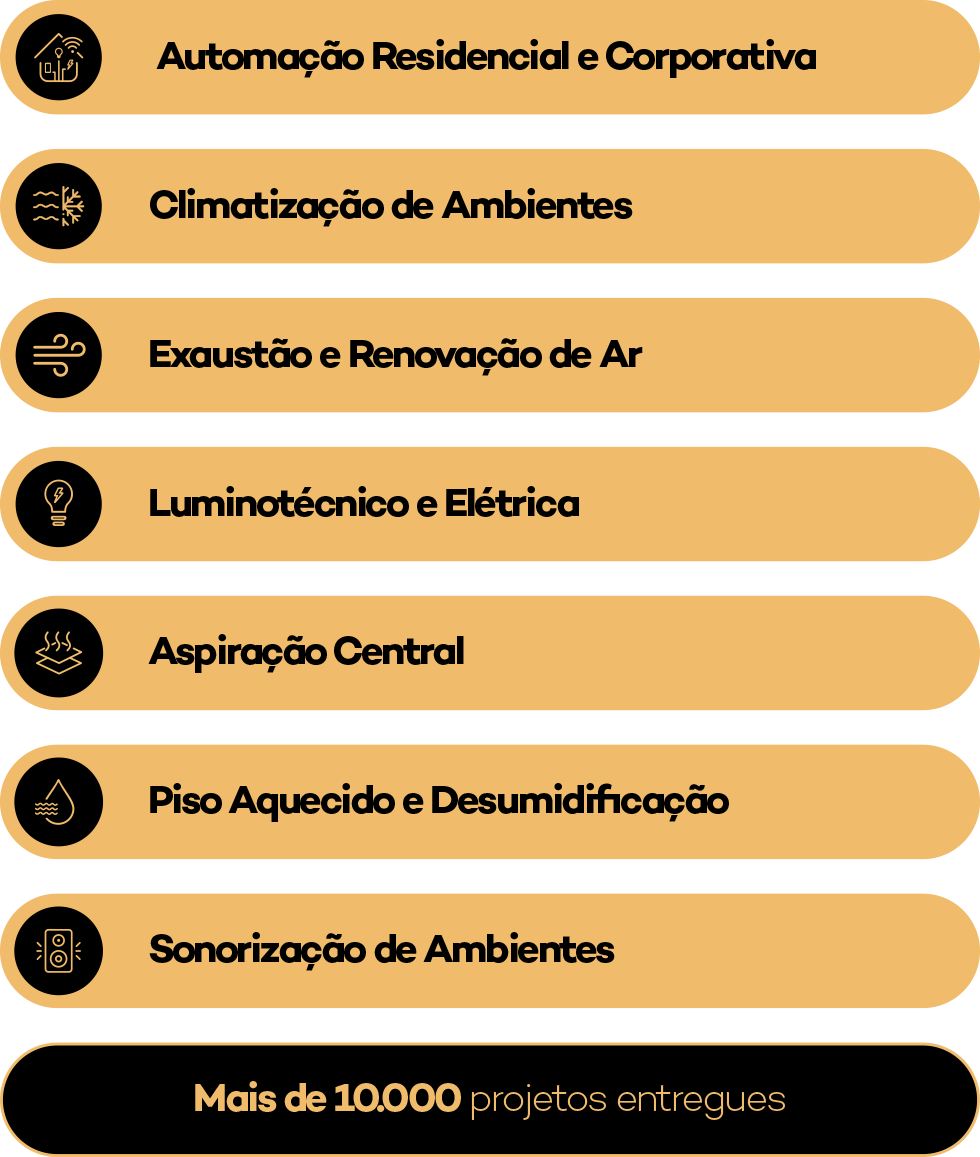 Automação Residencial e Corporativa

Climatização de Ambientes

Exaustão e Renovação de Ar

Luminotécnico e Elétrica

Aspiração Central

Piso Aquecido e Desumidificação

Sonorização de Ambientes

Mais de 10.000 projetos entregues